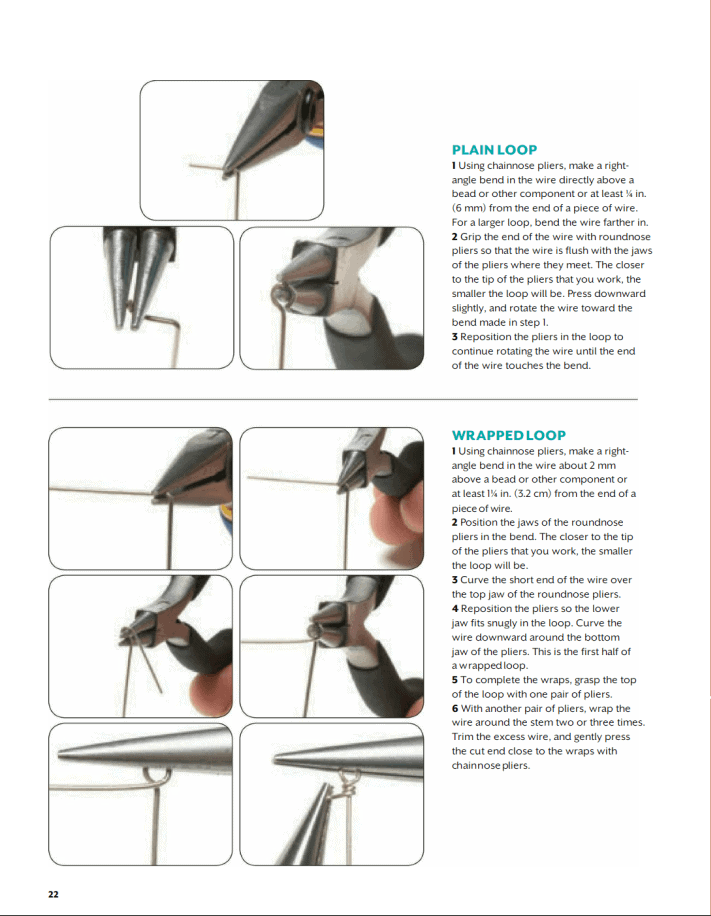 PLAIN LOOP

1 Using chainnose pliers, make a right-angle bend in the wire directly above a bead or other component or at least ¼ in. (6 mm) from the end of a piece of wire. For a larger loop, bend the wire farther in.
2 Grip the end of the wire with roundnose pliers so that the wire is flush with the jaws of the pliers where they meet. The closer to the tip of the pliers that you work, the smaller the loop will be. Press downward slightly, and rotate the wire toward the bend made in step 1.
3 Reposition the pliers in the loop to continue rotating the wire until the end of the wire touches the bend.

WRAPPED LOOP

1 Using chainnose pliers, make a right-angle bend in the wire about 2 mm above a bead or other component or at least 1¼ in. (3.2 cm) from the end of a piece of wire.
2 Position the jaws of the roundnose pliers in the bend. The closer to the tip of the pliers that you work, the smaller the loop will be.
3 Curve the short end of the wire over the top jaw of the roundnose pliers.
4 Reposition the pliers so the lower jaw fits snugly in the loop. Curve the wire downward around the bottom jaw of the pliers. This is the first half of a wrapped loop.
5 To complete the wraps, grasp the top of the loop with one pair of pliers.
6 With another pair of pliers, wrap the wire around the stem two or three times. Trim the excess wire, and gently press the cut end close to the wraps with chainnose pliers.

22